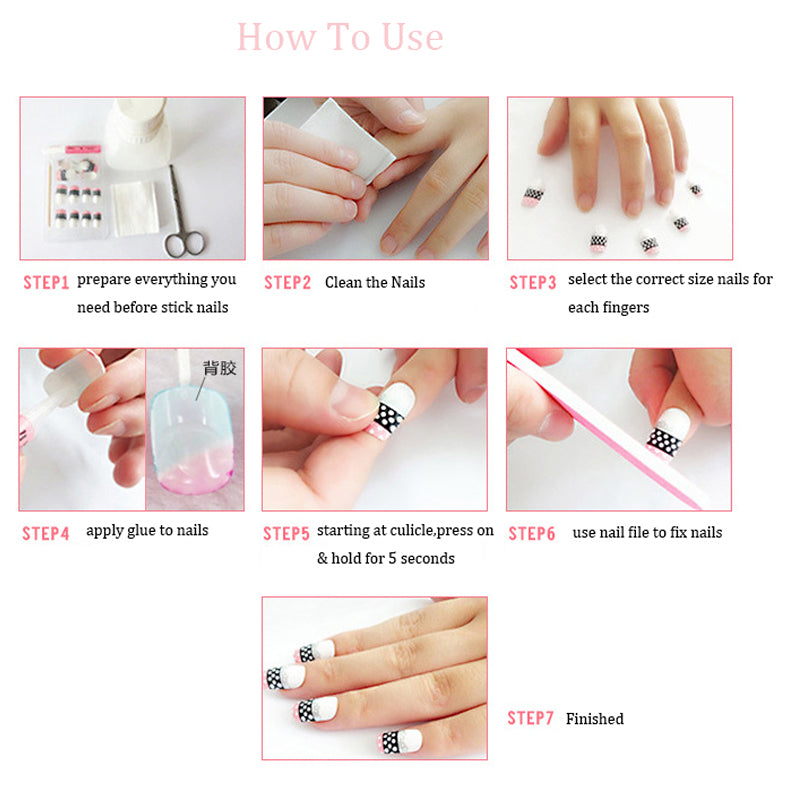 How To Use

STEP1 prepare everything you need before stick nails

STEP2 Clean the Nails

STEP3 select the correct size nails for each fingers

背胶

STEP4 apply glue to nails

STEP5 starting at culicle,press on & hold for 5 seconds

STEP6 use nail file to fix nails

STEP7 Finished